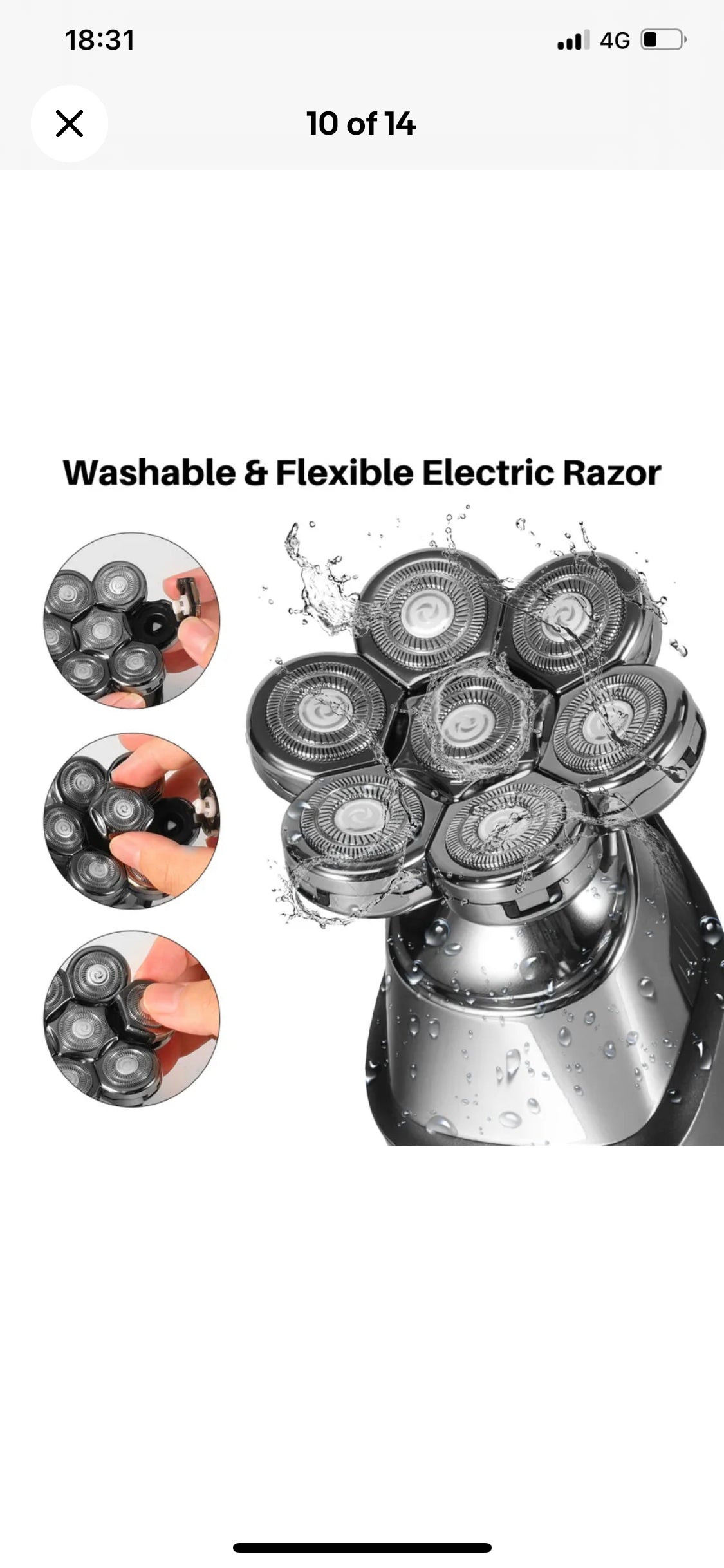 18:31

4G

10 of 14

Washable & Flexible Electric Razor